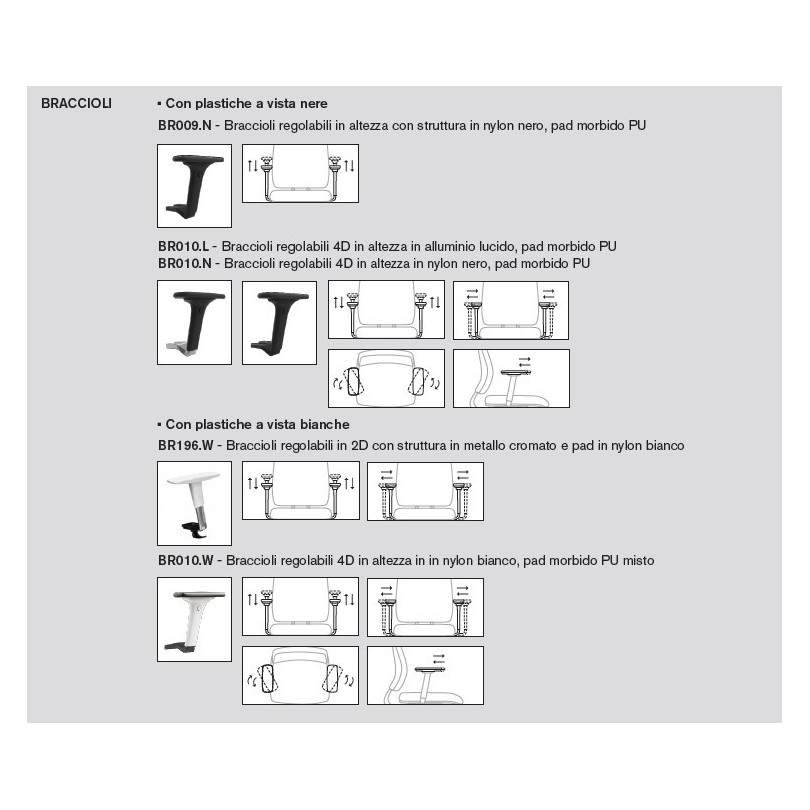 BRACCIOLI

▪ Con plastiche a vista nere

BR009.N - Braccioli regolabili in altezza con struttura in nylon nero, pad morbido PU

BR010.L - Braccioli regolabili 4D in altezza in alluminio lucido, pad morbido PU
BR010.N - Braccioli regolabili 4D in altezza in nylon nero, pad morbido PU

▪ Con plastiche a vista bianche

BR196.W - Braccioli regolabili in 2D con struttura in metallo cromato e pad in nylon bianco

BR010.W - Braccioli regolabili 4D in altezza in in nylon bianco, pad morbido PU misto