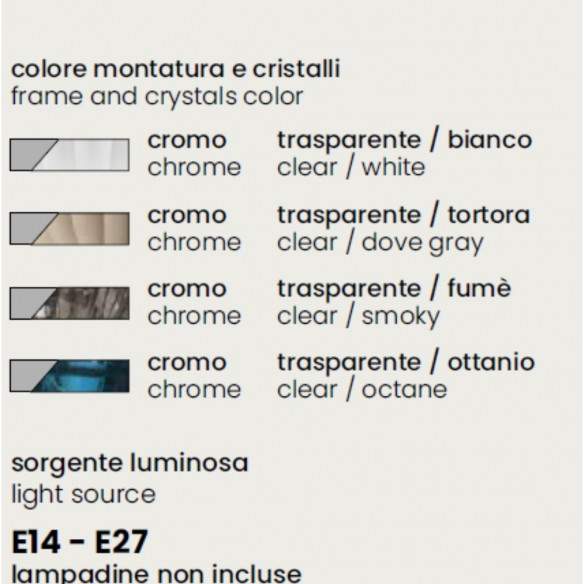 colore montatura e cristalli
frame and crystals color

cromo
chrome

trasparente / bianco
clear / white

cromo
chrome

trasparente / tortora
clear / dove gray

cromo
chrome

trasparente / fumè
clear / smoky

cromo
chrome

trasparente / ottanio
clear / octane

sorgente luminosa
light source

E14 - E27
lampadine non incluse